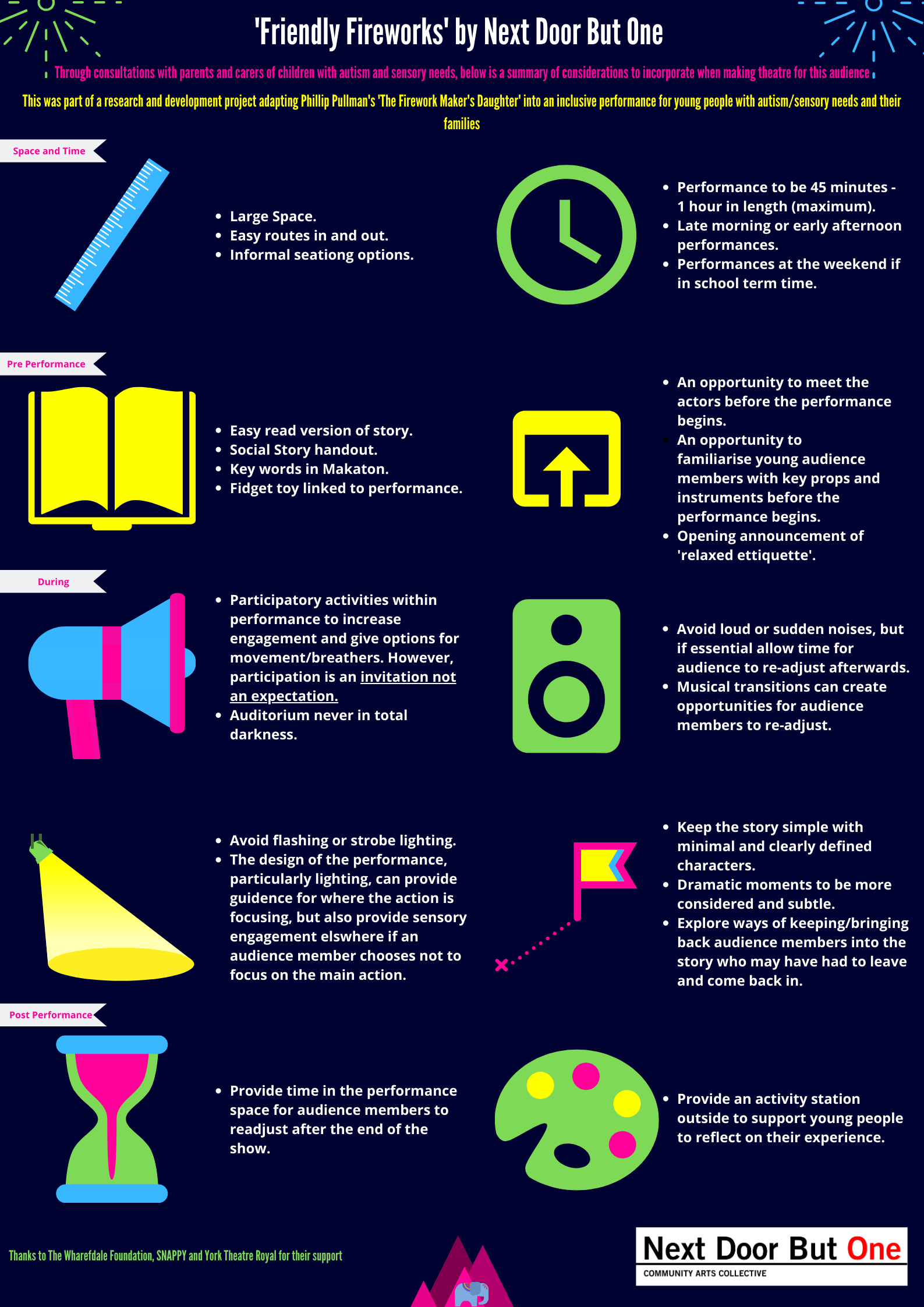 'Friendly Fireworks' by Next Door But One

Through consultations with parents and carers of children with autism and sensory needs, below is a summary of considerations to incorporate when making theatre for this audience

This was part of a research and development project adapting Phillip Pullman's 'The Firework Maker's Daughter' into an inclusive performance for young people with autism/sensory needs and their families

Space and Time

- Large Space.
- Easy routes in and out.
- Informal seationg options.

- Performance to be 45 minutes - 1 hour in length (maximum).
- Late morning or early afternoon performances.
- Performances at the weekend if in school term time.

Pre Performance

- Easy read version of story.
- Social Story handout.
- Key words in Makaton.
- Fidget toy linked to performance.

- An opportunity to meet the actors before the performance begins.
- An opportunity to familiarise young audience members with key props and instruments before the performance begins.
- Opening announcement of 'relaxed ettiquette'.

During

- Participatory activities within performance to increase engagement and give options for movement/breathers. However, participation is an invitation not an expectation.
- Auditorium never in total darkness.

- Avoid loud or sudden noises, but if essential allow time for audience to re-adjust afterwards.
- Musical transitions can create opportunities for audience members to re-adjust.

- Avoid flashing or strobe lighting.
- The design of the performance, particularly lighting, can provide guidence for where the action is focusing, but also provide sensory engagement elswhere if an audience member chooses not to focus on the main action.

- Keep the story simple with minimal and clearly defined characters.
- Dramatic moments to be more considered and subtle.
- Explore ways of keeping/bringing back audience members into the story who may have had to leave and come back in.

Post Performance

- Provide time in the performance space for audience members to readjust after the end of the show.

- Provide an activity station outside to support young people to reflect on their experience.

Thanks to The Wharefdale Foundation, SNAPPY and York Theatre Royal for their support

Next Door But One
COMMUNITY ARTS COLLECTIVE